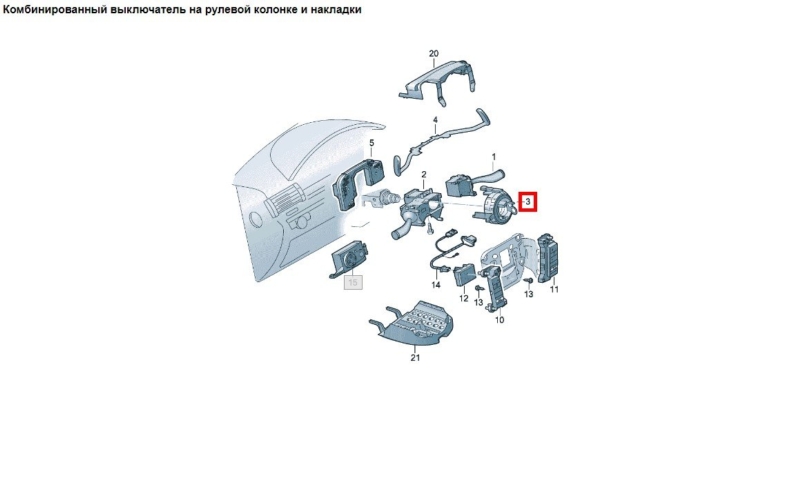 Комбинированный выключатель на рулевой колонке и накладки

20

4

5

1

2

3

15

14

12

13

13

11

10

21