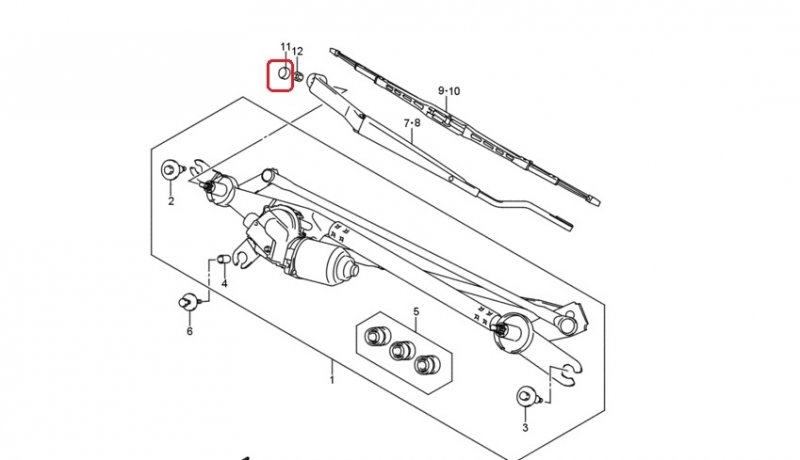 11
12
9·10
7·8
2
4
6
5
1
3