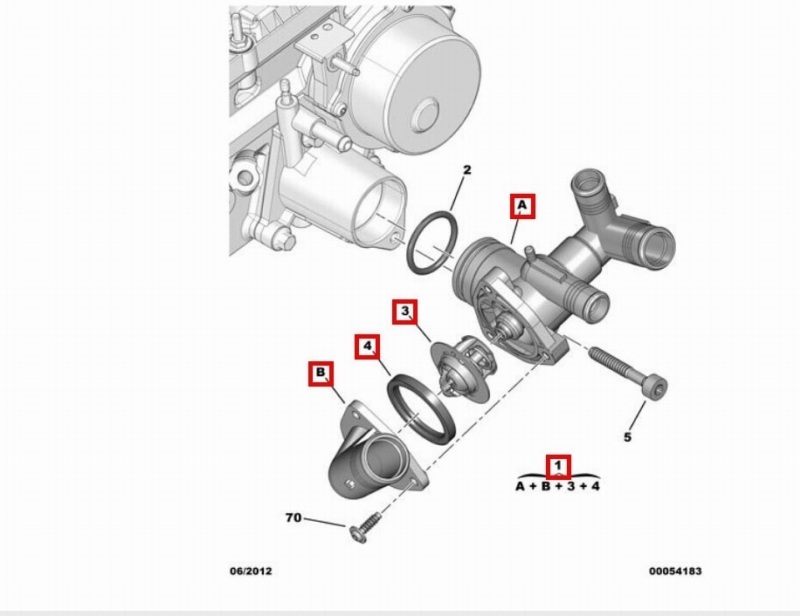 2

A

3

4

B

5

1

A + B + 3 + 4

70

06/2012

00054183