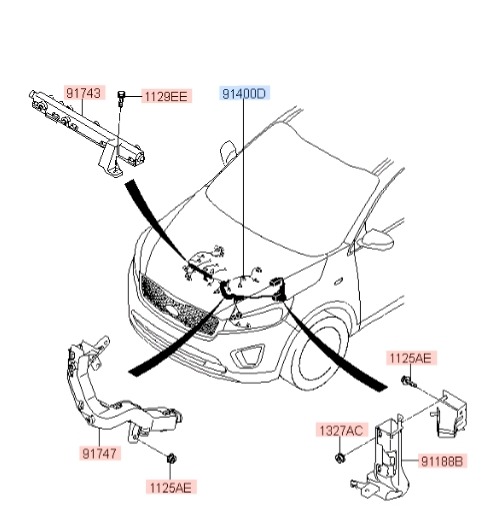 91743
1129EE
91400D
1125AE
1327AC
91188B
91747
1125AE