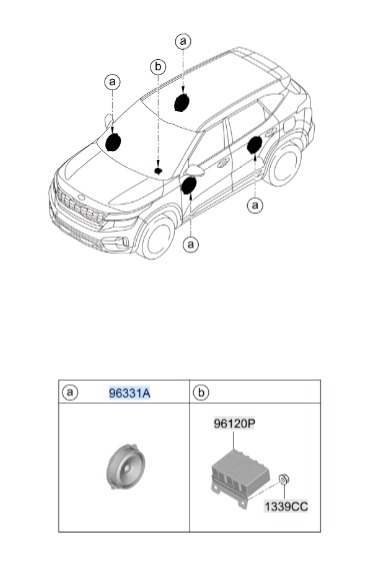 a
b
a
a
a

| a 96331A | b |
|---|---|
| | 96120P 1339CC |