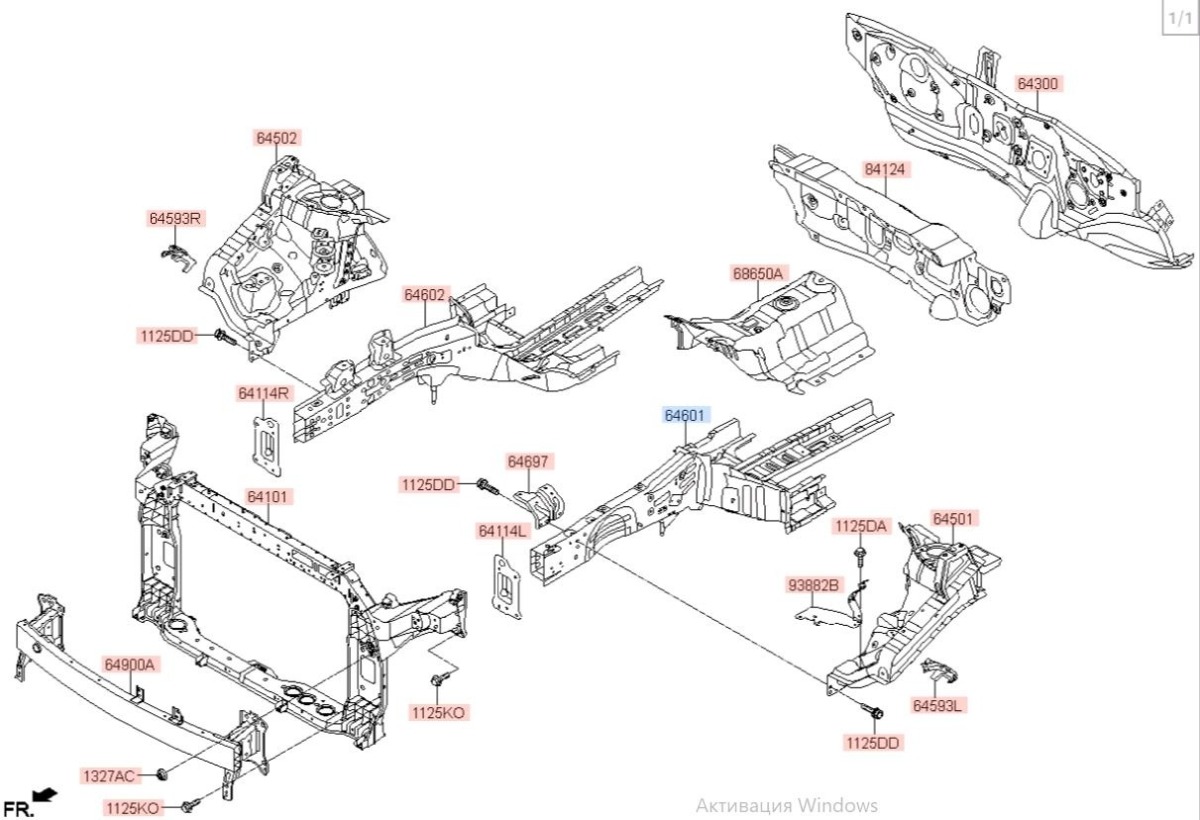 1/1

64300

64502

84124

64593R

68650A

64602

1125DD

64114R

64601

64697

1125DD

64101

64114L

1125DA

64501

93882B

64900A

1125KO

64593L

1125DD

1327AC

1125KO

FR.

Активация Windows