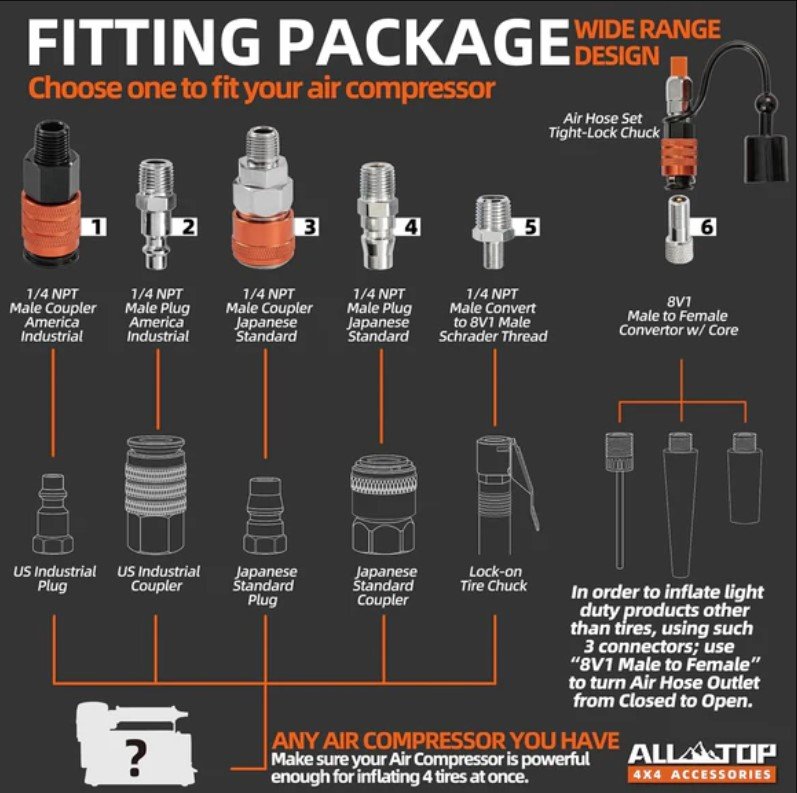 FITTING PACKAGE WIDE RANGE DESIGN

Choose one to fit your air compressor

Air Hose Set Tight-Lock Chuck

1

2

3

4

5

6

1/4 NPT Male Coupler America Industrial

1/4 NPT Male Plug America Industrial

1/4 NPT Male Coupler Japanese Standard

1/4 NPT Male Plug Japanese Standard

1/4 NPT Male Convert to 8V1 Male Schrader Thread

8V1 Male to Female Convertor w/ Core

US Industrial Plug

US Industrial Coupler

Japanese Standard Plug

Japanese Standard Coupler

Lock-on Tire Chuck

In order to inflate light duty products other than tires, using such 3 connectors; use "8V1 Male to Female" to turn Air Hose Outlet from Closed to Open.

?

ANY AIR COMPRESSOR YOU HAVE
Make sure your Air Compressor is powerful enough for inflating 4 tires at once.

ALLTOP 4X4 ACCESSORIES